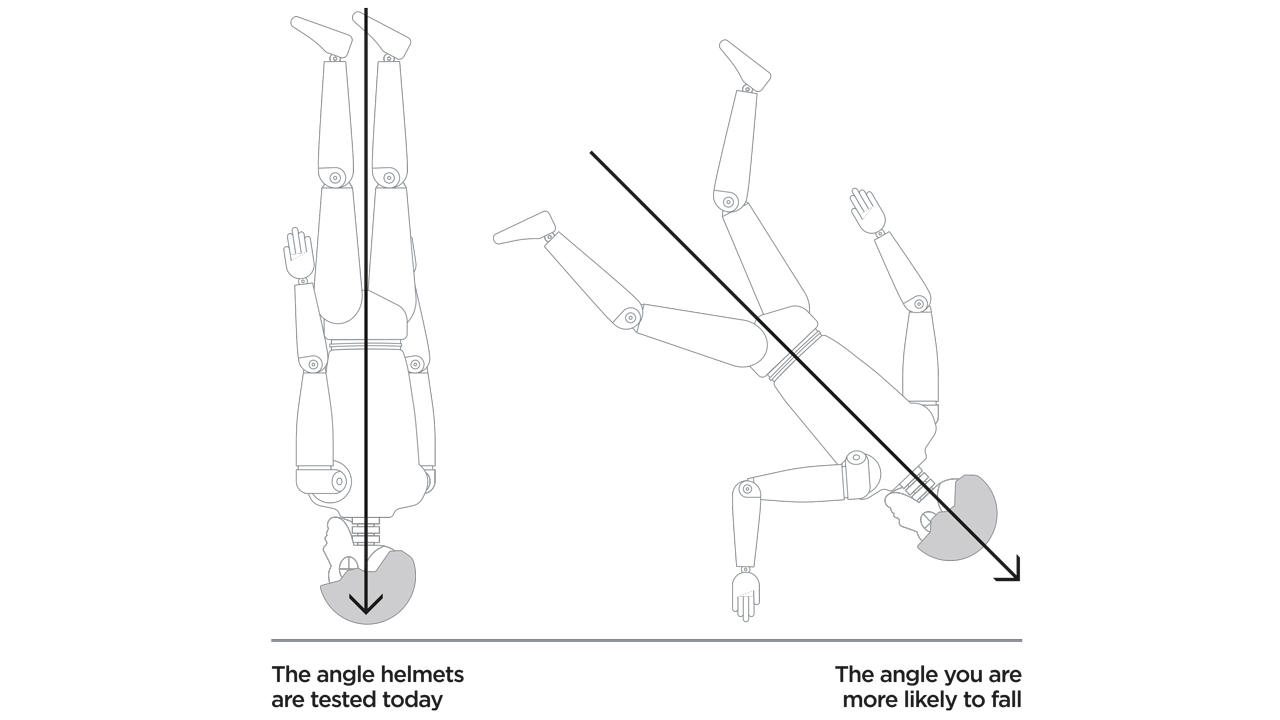 The angle helmets are tested today

The angle you are more likely to fall